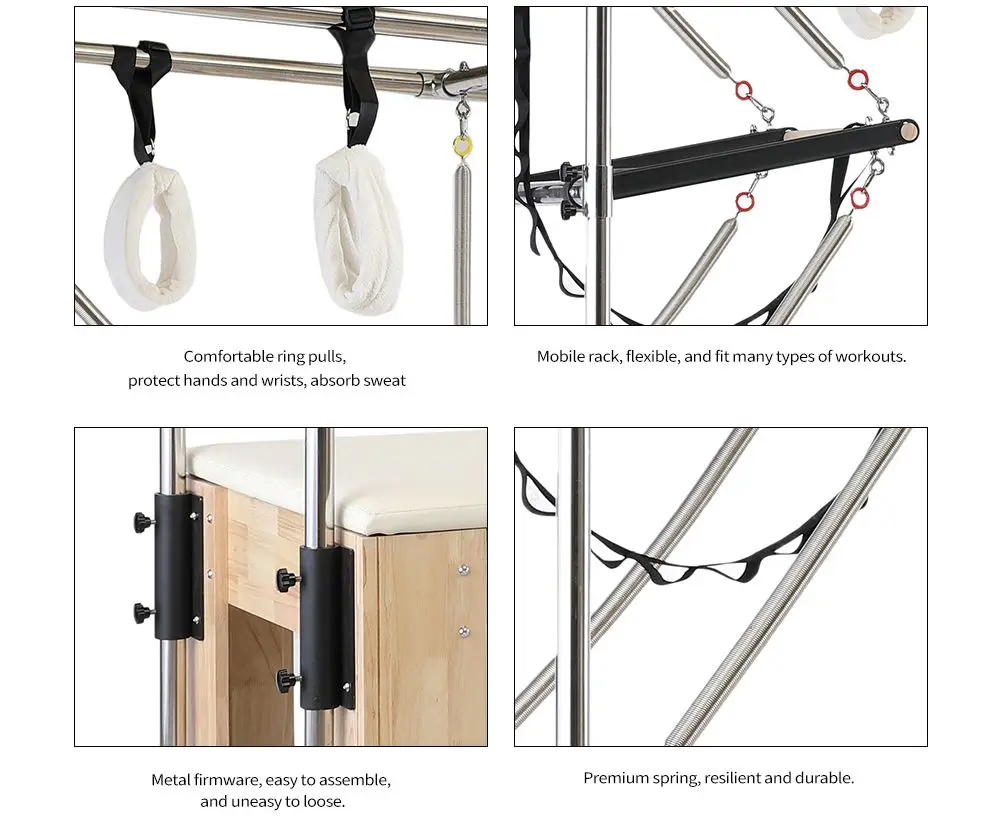 Comfortable ring pulls,
protect hands and wrists, absorb sweat

Mobile rack, flexible, and fit many types of workouts.

Metal firmware, easy to assemble,
and uneasy to loose.

Premium spring, resilient and durable.