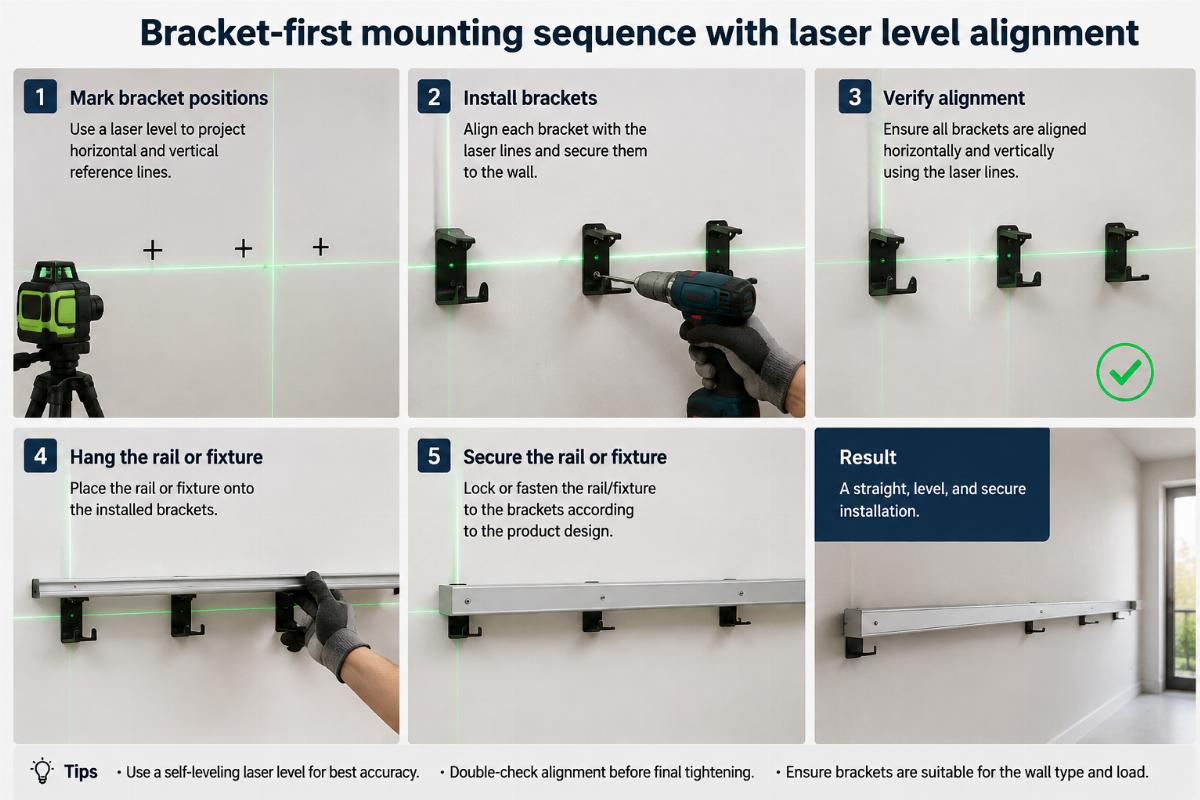 Bracket-first mounting sequence with laser level alignment

1 Mark bracket positions
Use a laser level to project horizontal and vertical reference lines.

2 Install brackets
Align each bracket with the laser lines and secure them to the wall.

3 Verify alignment
Ensure all brackets are aligned horizontally and vertically using the laser lines.

4 Hang the rail or fixture
Place the rail or fixture onto the installed brackets.

5 Secure the rail or fixture
Lock or fasten the rail/fixture to the brackets according to the product design.

Result
A straight, level, and secure installation.

Tips • Use a self-leveling laser level for best accuracy. • Double-check alignment before final tightening. • Ensure brackets are suitable for the wall type and load.