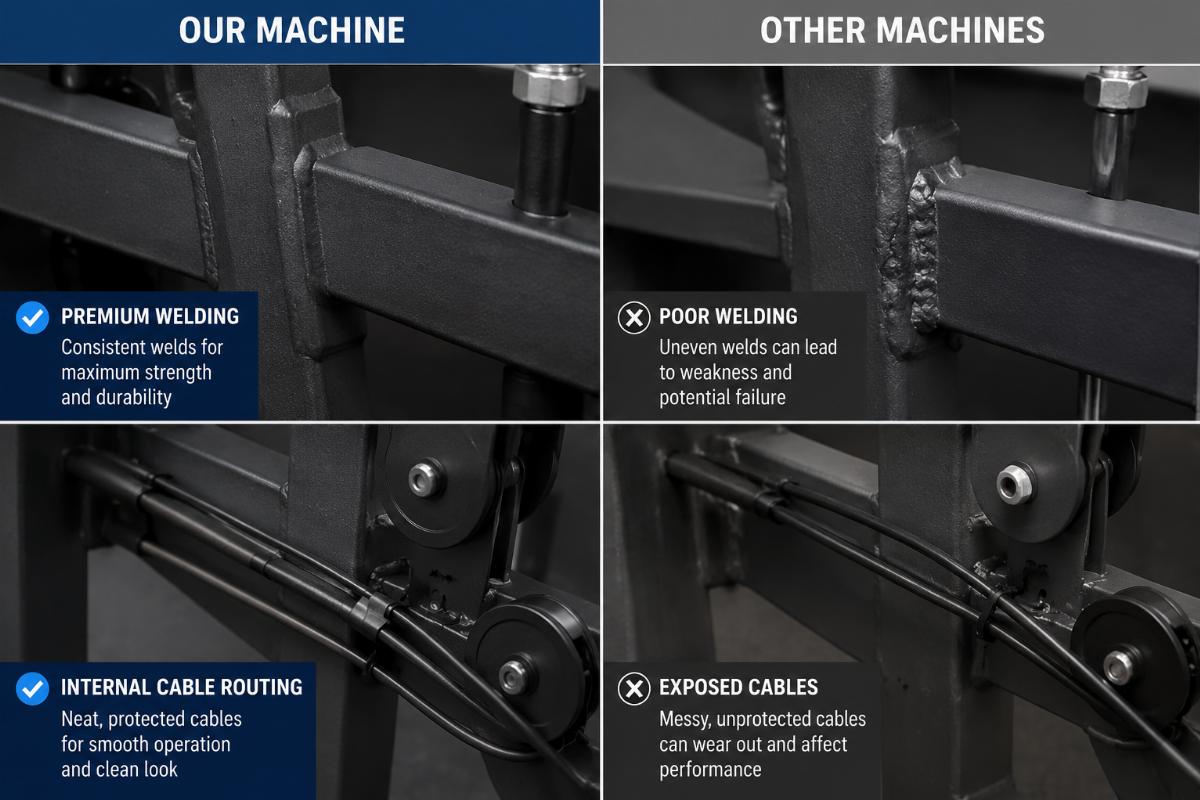 OUR MACHINE

PREMIUM WELDING
Consistent welds for maximum strength and durability

INTERNAL CABLE ROUTING
Neat, protected cables for smooth operation and clean look

OTHER MACHINES

POOR WELDING
Uneven welds can lead to weakness and potential failure

EXPOSED CABLES
Messy, unprotected cables can wear out and affect performance